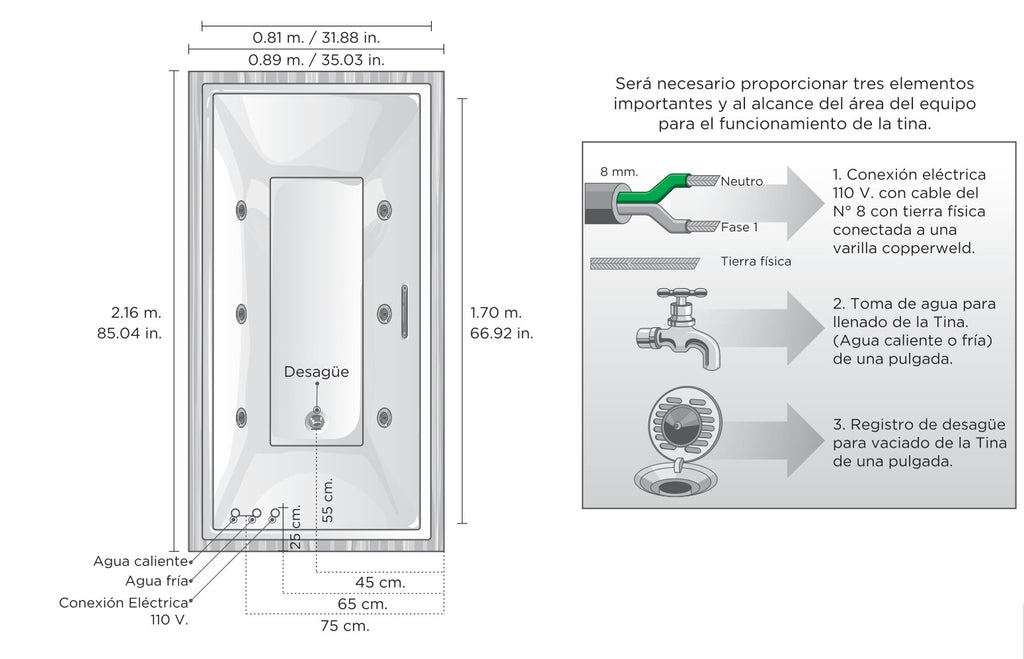 0.81 m. / 31.88 in.
0.89 m. / 35.03 in.

2.16 m.
85.04 in.

1.70 m.
66.92 in.

Desagüe

55 cm.
25 cm.

Agua caliente
Agua fría
Conexión Eléctrica
110 V.

45 cm.
65 cm.
75 cm.

Será necesario proporcionar tres elementos importantes y al alcance del área del equipo para el funcionamiento de la tina.

8 mm.
Neutro
Fase 1
Tierra física

1. Conexión eléctrica 110 V. con cable del N° 8 con tierra física conectada a una varilla copperweld.

2. Toma de agua para llenado de la Tina. (Agua caliente o fría) de una pulgada.

3. Registro de desagüe para vaciado de la Tina de una pulgada.