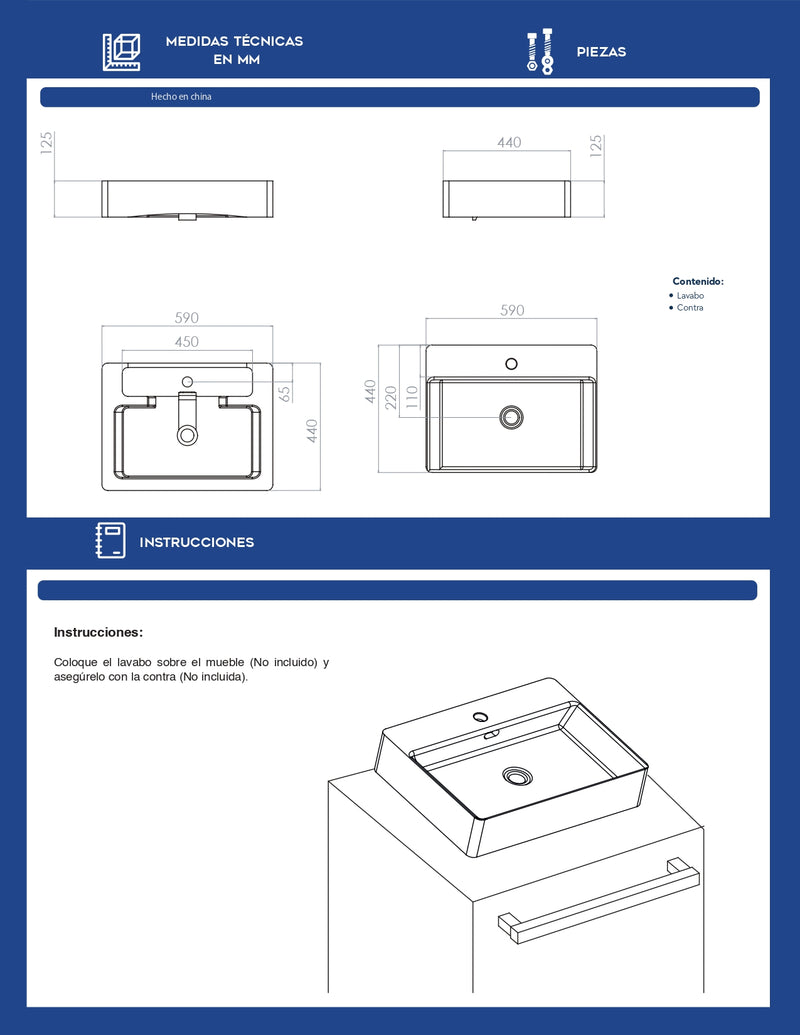 MEDIDAS TÉCNICAS
EN MM

PIEZAS

Hecho en china

125

440

125

Contenido:
• Lavabo
• Contra

590

450

65

440

590

440

220

110

INSTRUCCIONES

Instrucciones:

Coloque el lavabo sobre el mueble (No incluido) y asegúrelo con la contra (No incluida).