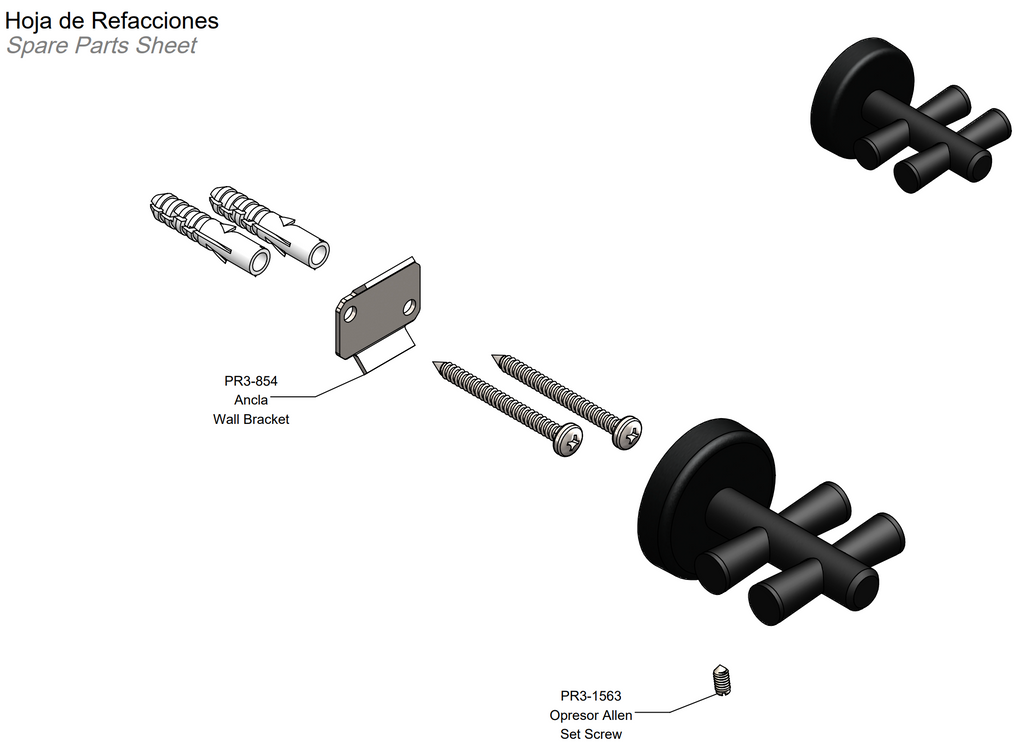 Hoja de Refacciones
Spare Parts Sheet

PR3-854
Ancla
Wall Bracket

PR3-1563
Opresor Allen
Set Screw