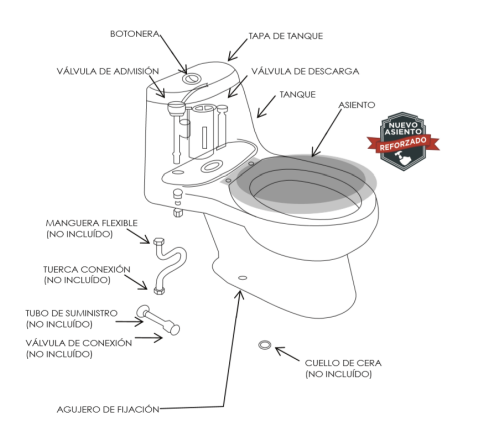 BOTONERA

TAPA DE TANQUE

VÁLVULA DE ADMISIÓN

VÁLVULA DE DESCARGA

TANQUE

ASIENTO

NUEVO ASIENTO REFORZADO

MANGUERA FLEXIBLE (NO INCLUÍDO)

TUERCA CONEXIÓN (NO INCLUÍDO)

TUBO DE SUMINISTRO (NO INCLUÍDO)

VÁLVULA DE CONEXIÓN (NO INCLUÍDO)

CUELLO DE CERA (NO INCLUÍDO)

AGUJERO DE FIJACIÓN