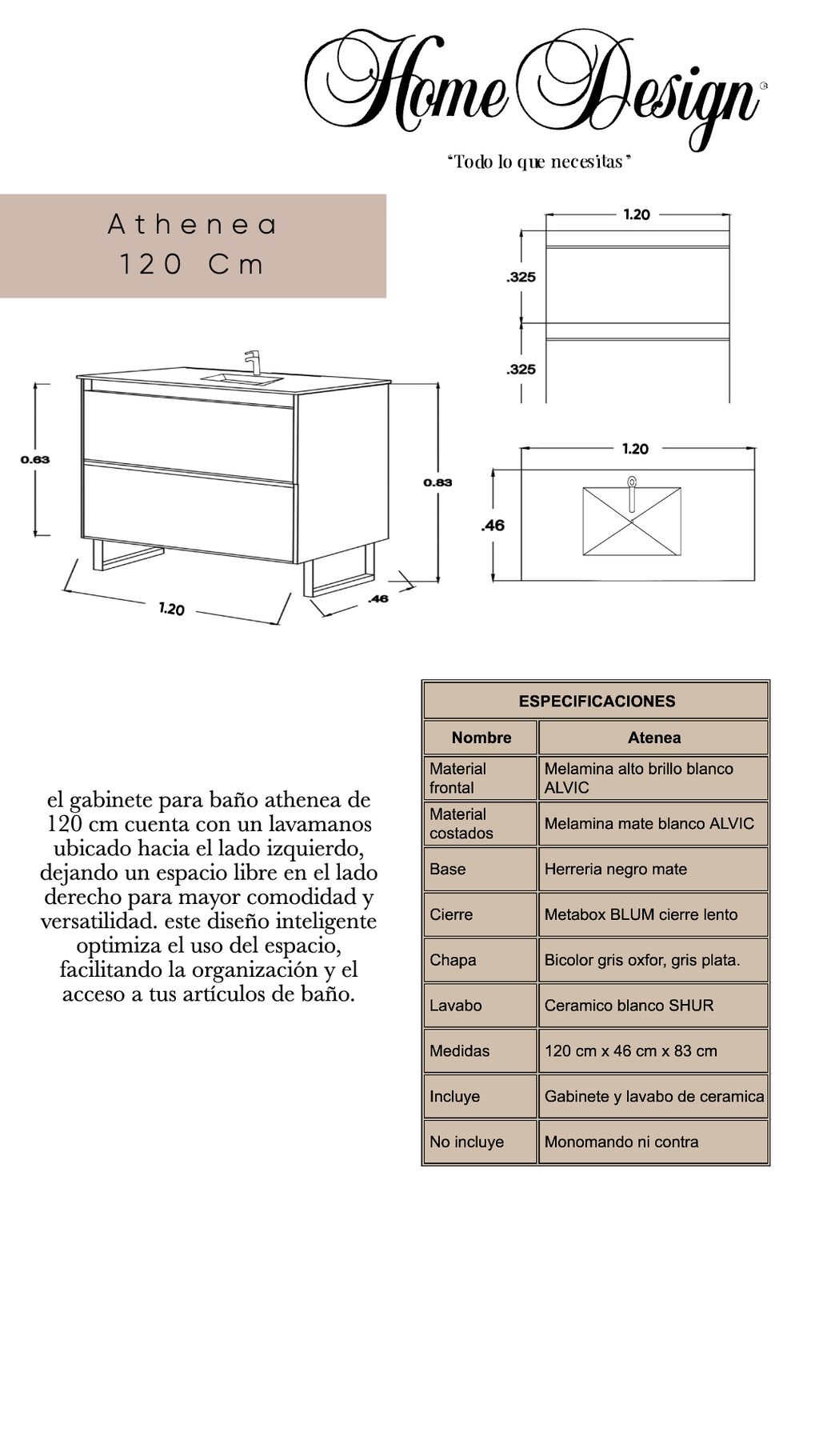 Home Design

"Todo lo que necesitas"

Athenea
120 Cm

1.20
.325
.325

0.63
0.83
1.20
.46

1.20
.46

el gabinete para baño athenea de 120 cm cuenta con un lavamanos ubicado hacia el lado izquierdo, dejando un espacio libre en el lado derecho para mayor comodidad y versatilidad. este diseño inteligente optimiza el uso del espacio, facilitando la organización y el acceso a tus artículos de baño.

| ESPECIFICACIONES | |
|---|---|
| Nombre | Atenea |
| Material frontal | Melamina alto brillo blanco ALVIC |
| Material costados | Melamina mate blanco ALVIC |
| Base | Herreria negro mate |
| Cierre | Metabox BLUM cierre lento |
| Chapa | Bicolor gris oxfor, gris plata. |
| Lavabo | Ceramico blanco SHUR |
| Medidas | 120 cm x 46 cm x 83 cm |
| Incluye | Gabinete y lavabo de ceramica |
| No incluye | Monomando ni contra |