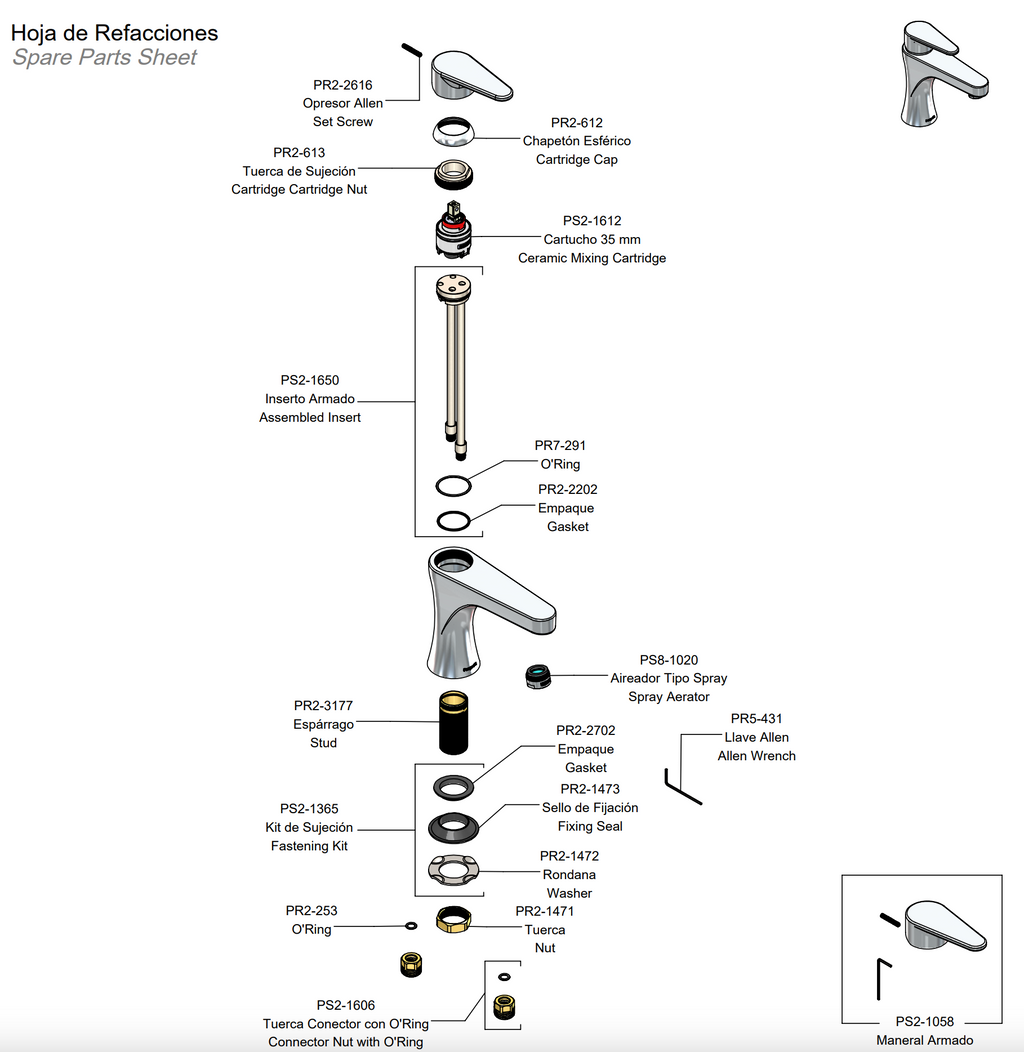 Hoja de Refacciones
Spare Parts Sheet

PR2-2616
Opresor Allen
Set Screw

PR2-612
Chapetón Esférico
Cartridge Cap

PR2-613
Tuerca de Sujeción
Cartridge Cartridge Nut

PS2-1612
Cartucho 35 mm
Ceramic Mixing Cartridge

PS2-1650
Inserto Armado
Assembled Insert

PR7-291
O'Ring

PR2-2202
Empaque
Gasket

PS8-1020
Aireador Tipo Spray
Spray Aerator

PR2-3177
Espárrago
Stud

PR2-2702
Empaque
Gasket

PR5-431
Llave Allen
Allen Wrench

PR2-1473
Sello de Fijación
Fixing Seal

PS2-1365
Kit de Sujeción
Fastening Kit

PR2-1472
Rondana
Washer

PR2-253
O'Ring

PR2-1471
Tuerca
Nut

PS2-1606
Tuerca Conector con O'Ring
Connector Nut with O'Ring

PS2-1058
Maneral Armado